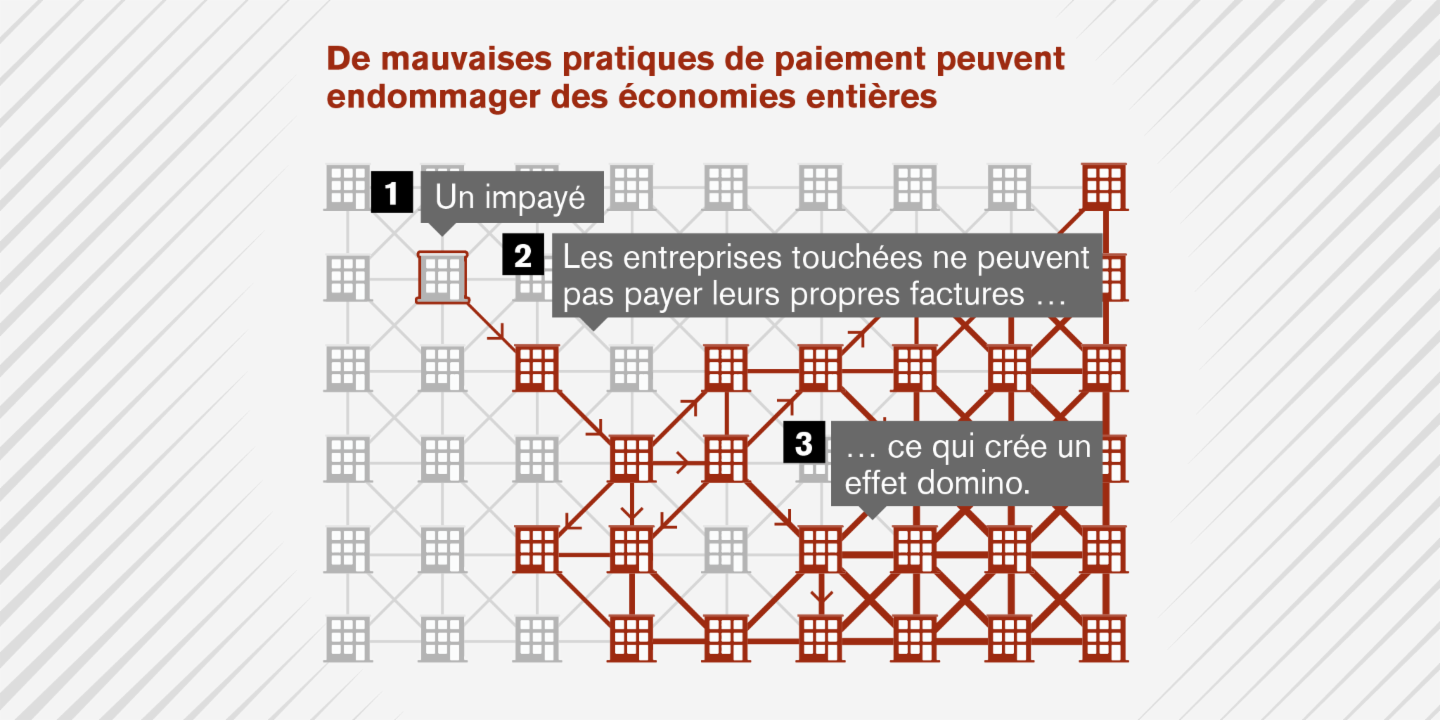 De mauvaises pratiques de paiement peuvent endommager des économies entières

1 Un impayé

2 Les entreprises touchées ne peuvent pas payer leurs propres factures …

3 … ce qui crée un effet domino.